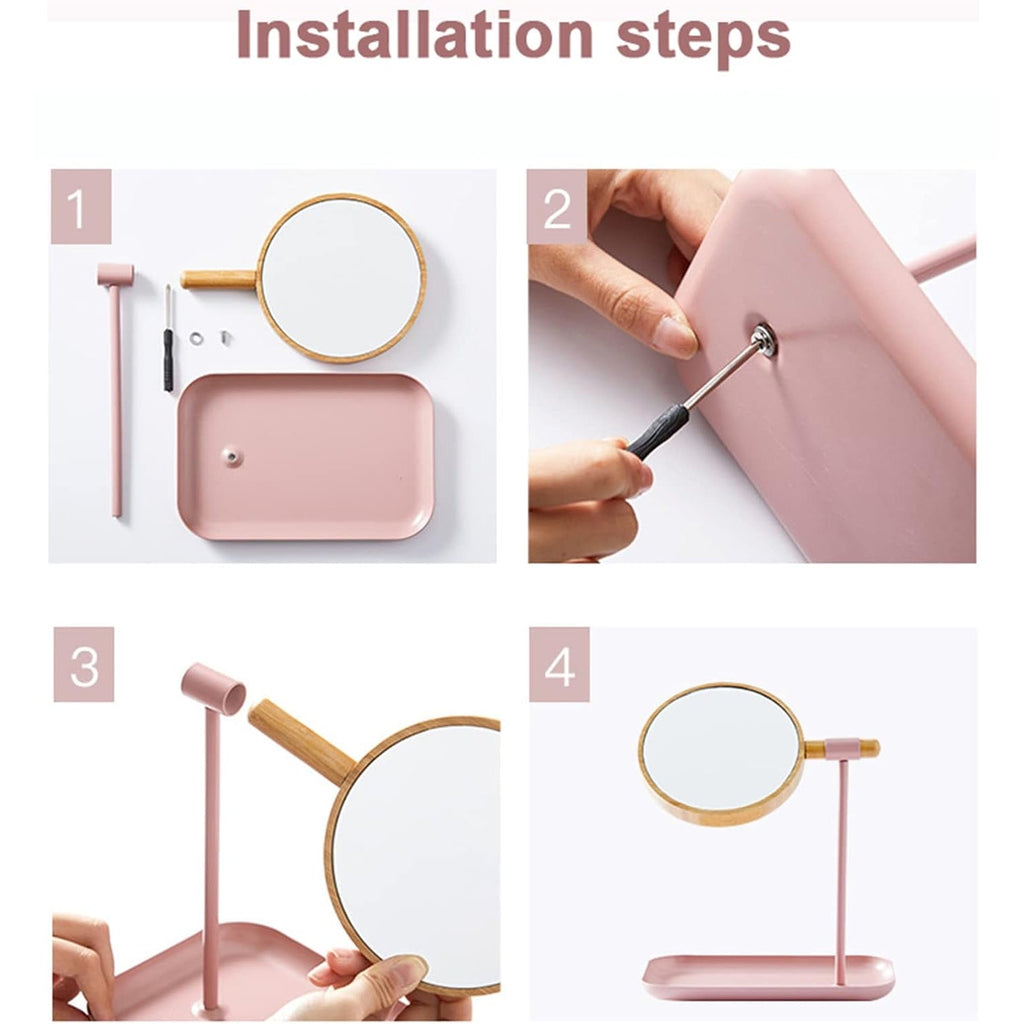 Installation steps

1

2

3

4